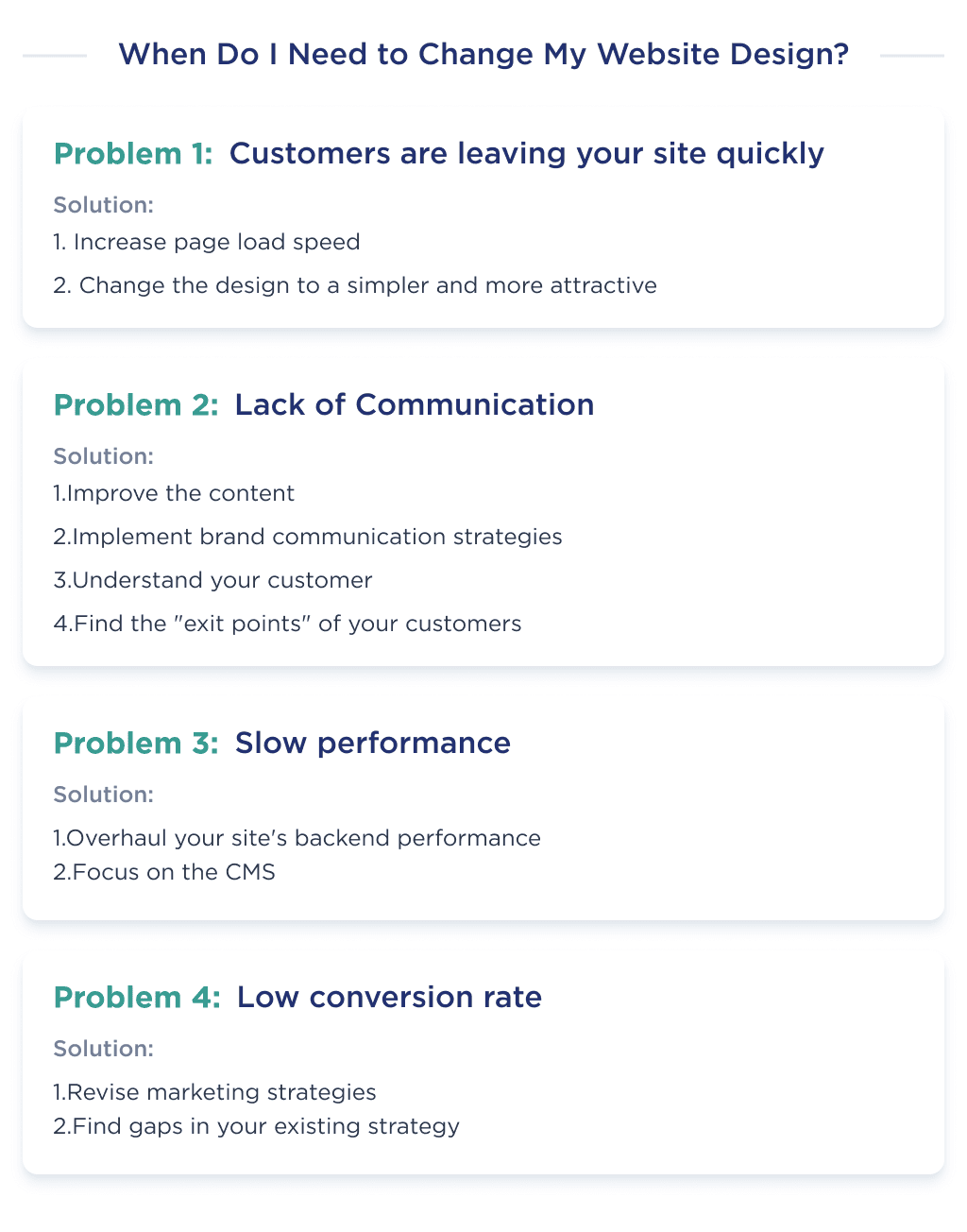 When Do I Need to Change My Website Design?

Problem 1: Customers are leaving your site quickly

Solution:
1. Increase page load speed
2. Change the design to a simpler and more attractive

Problem 2: Lack of Communication

Solution:
1.Improve the content
2.Implement brand communication strategies
3.Understand your customer
4.Find the "exit points" of your customers

Problem 3: Slow performance

Solution:
1.Overhaul your site's backend performance
2.Focus on the CMS

Problem 4: Low conversion rate

Solution:
1.Revise marketing strategies
2.Find gaps in your existing strategy