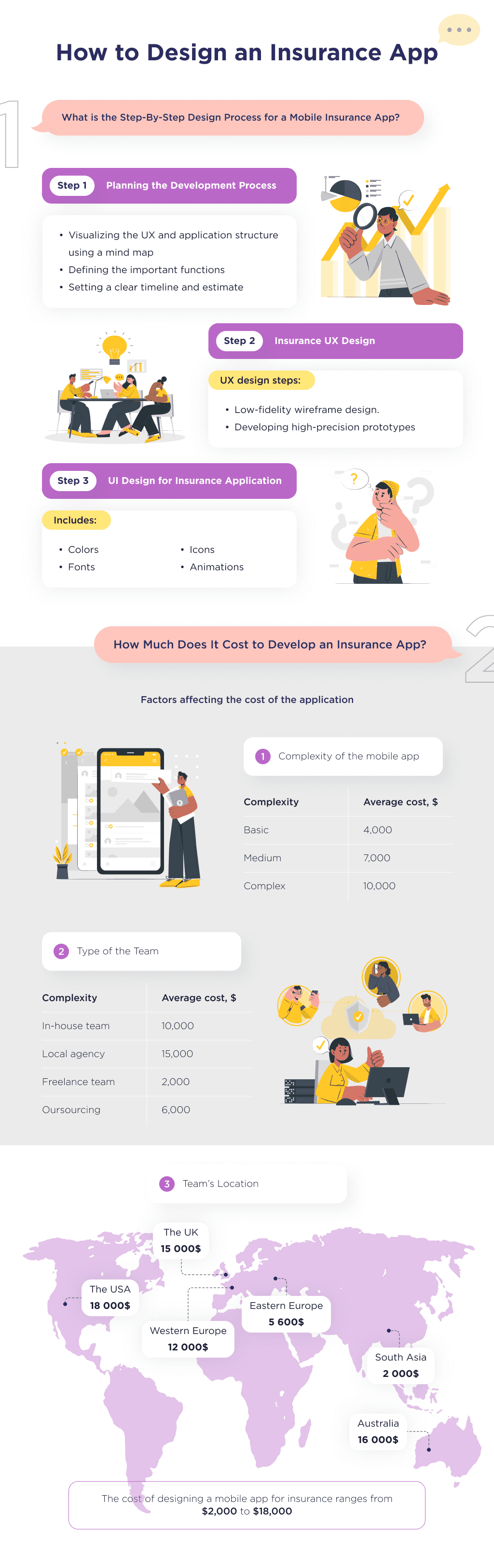 How to Design an Insurance App

1

What is the Step-By-Step Design Process for a Mobile Insurance App?

Step 1 Planning the Development Process

• Visualizing the UX and application structure using a mind map
• Defining the important functions
• Setting a clear timeline and estimate

Step 2 Insurance UX Design

UX design steps:

• Low-fidelity wireframe design.
• Developing high-precision prototypes

Step 3 UI Design for Insurance Application

Includes:

• Colors
• Fonts
• Icons
• Animations

2

How Much Does It Cost to Develop an Insurance App?

Factors affecting the cost of the application

1 Complexity of the mobile app

| Complexity | Average cost, $ |
|---|---|
| Basic | 4,000 |
| Medium | 7,000 |
| Complex | 10,000 |

2 Type of the Team

| Complexity | Average cost, $ |
|---|---|
| In-house team | 10,000 |
| Local agency | 15,000 |
| Freelance team | 2,000 |
| Oursourcing | 6,000 |

3 Team's Location

The UK
15 000$

The USA
18 000$

Eastern Europe
5 600$

Western Europe
12 000$

South Asia
2 000$

Australia
16 000$

The cost of designing a mobile app for insurance ranges from $2,000 to $18,000