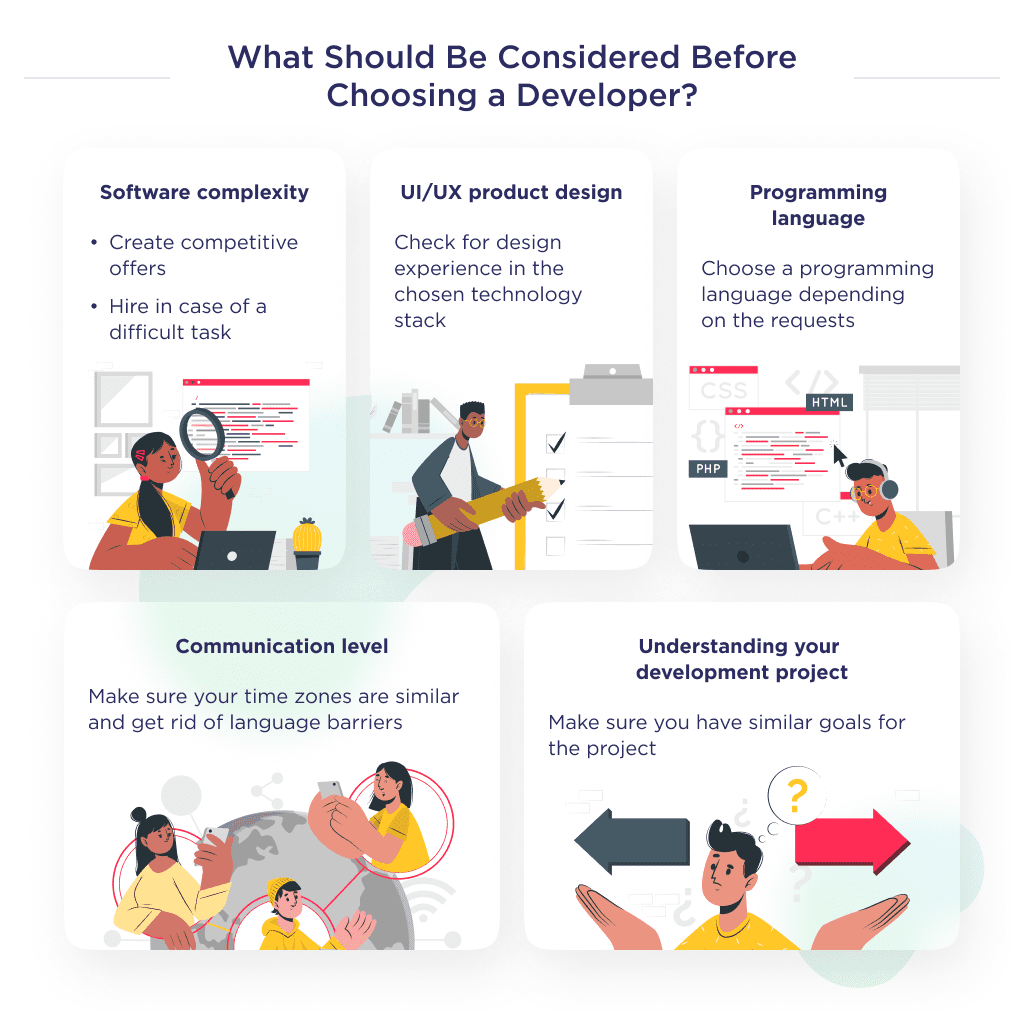 What Should Be Considered Before Choosing a Developer?

Software complexity

• Create competitive offers
• Hire in case of a difficult task

UI/UX product design

Check for design experience in the chosen technology stack

Programming language

Choose a programming language depending on the requests

CSS
</>
HTML
{}
PHP
C++

Communication level

Make sure your time zones are similar and get rid of language barriers

Understanding your development project

Make sure you have similar goals for the project

?